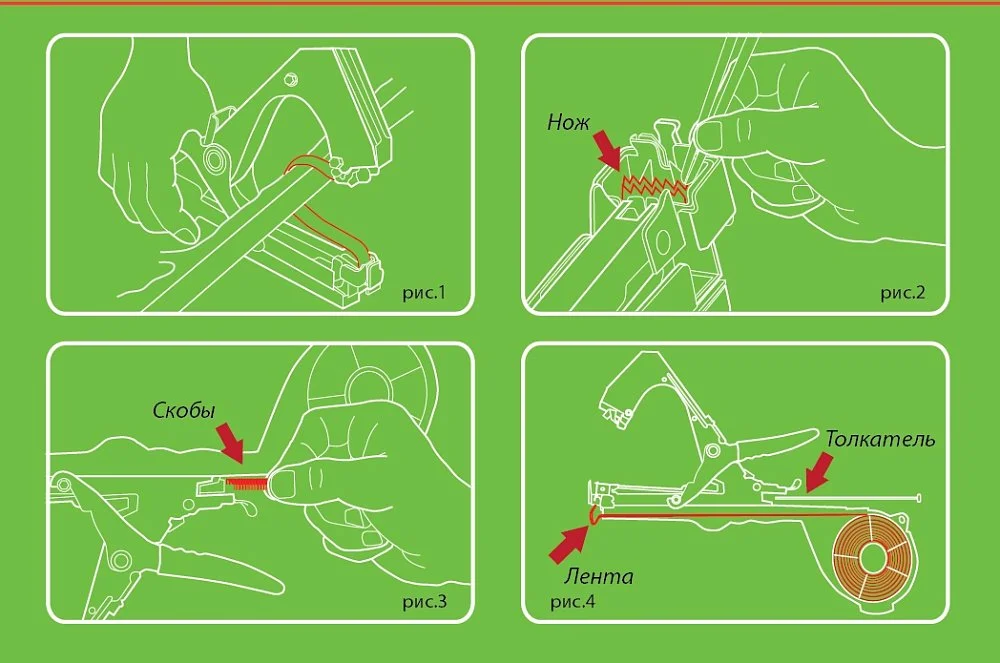 рис.1

Нож

рис.2

Скобы

рис.3

Толкатель

Лента

рис.4