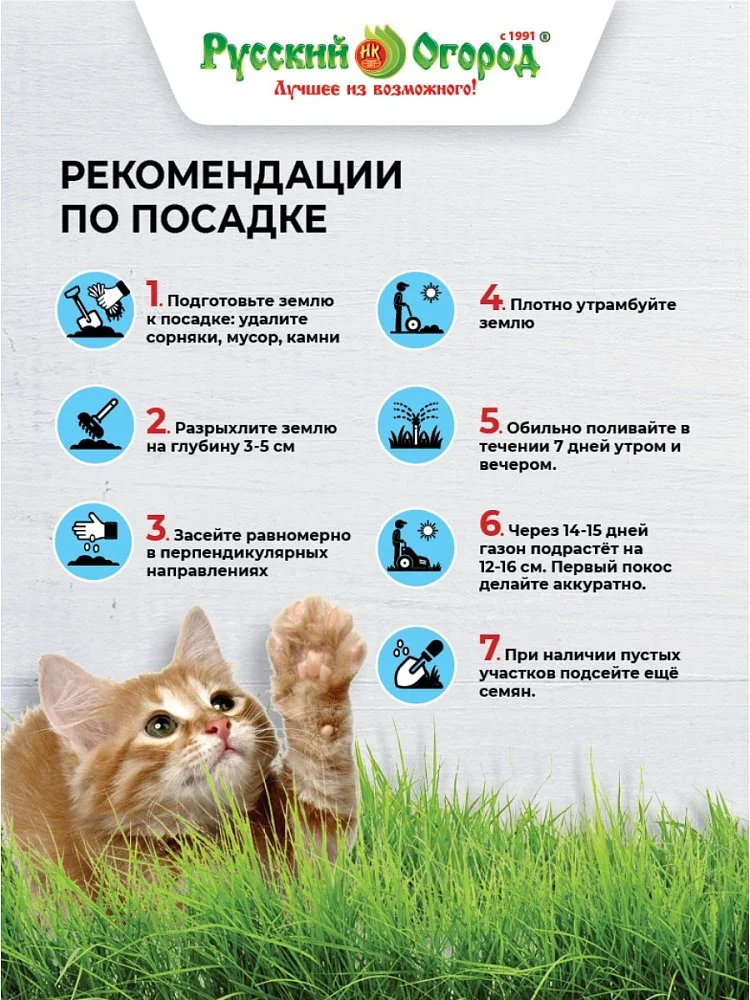 Русский НК Огород с 1991 ®
Лучшее из возможного!

РЕКОМЕНДАЦИИ ПО ПОСАДКЕ

1. Подготовьте землю к посадке: удалите сорняки, мусор, камни

2. Разрыхлите землю на глубину 3-5 см

3. Засейте равномерно в перпендикулярных направлениях

4. Плотно утрамбуйте землю

5. Обильно поливайте в течении 7 дней утром и вечером.

6. Через 14-15 дней газон подрастёт на 12-16 см. Первый покос делайте аккуратно.

7. При наличии пустых участков подсейте ещё семян.